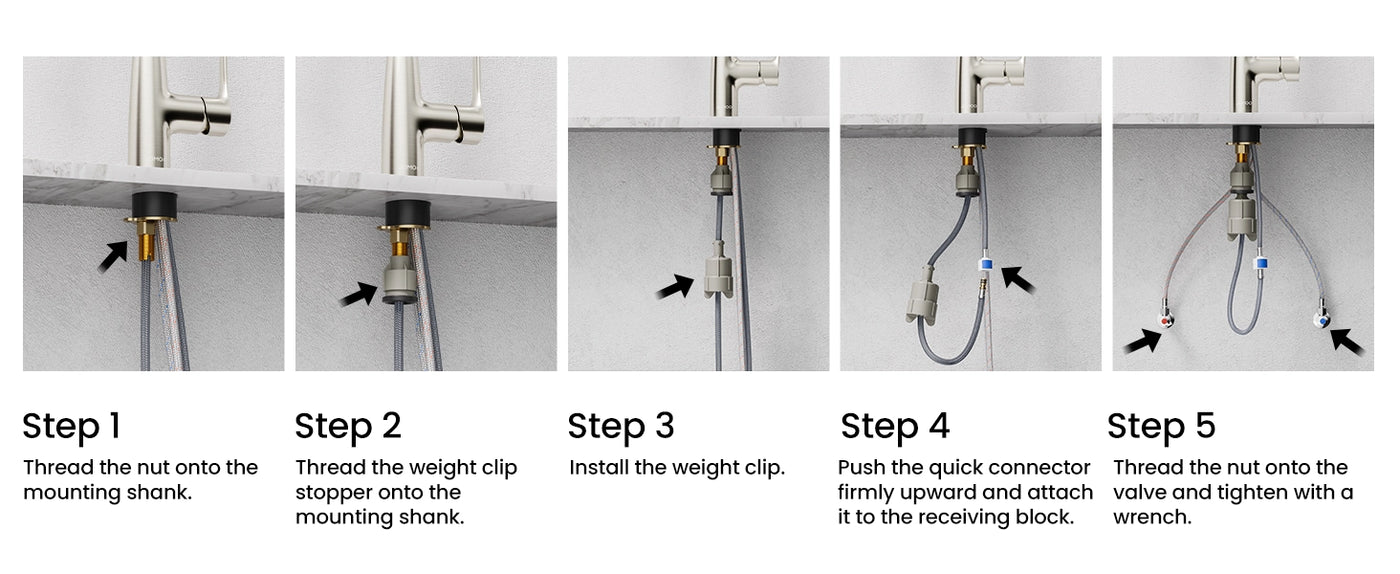 Step 1
Thread the nut onto the mounting shank.

Step 2
Thread the weight clip stopper onto the mounting shank.

Step 3
Install the weight clip.

Step 4
Push the quick connector firmly upward and attach it to the receiving block.

Step 5
Thread the nut onto the valve and tighten with a wrench.