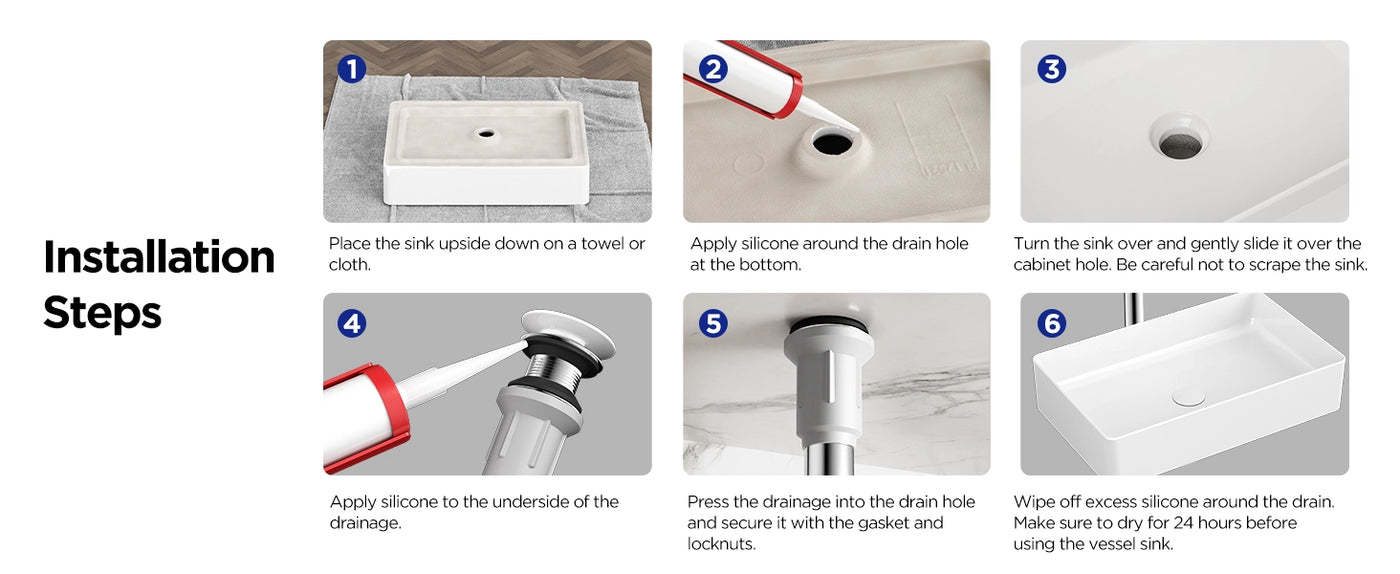 Installation Steps

1

Place the sink upside down on a towel or cloth.

2

Apply silicone around the drain hole at the bottom.

3

Turn the sink over and gently slide it over the cabinet hole. Be careful not to scrape the sink.

4

Apply silicone to the underside of the drainage.

5

Press the drainage into the drain hole and secure it with the gasket and locknuts.

6

Wipe off excess silicone around the drain. Make sure to dry for 24 hours before using the vessel sink.