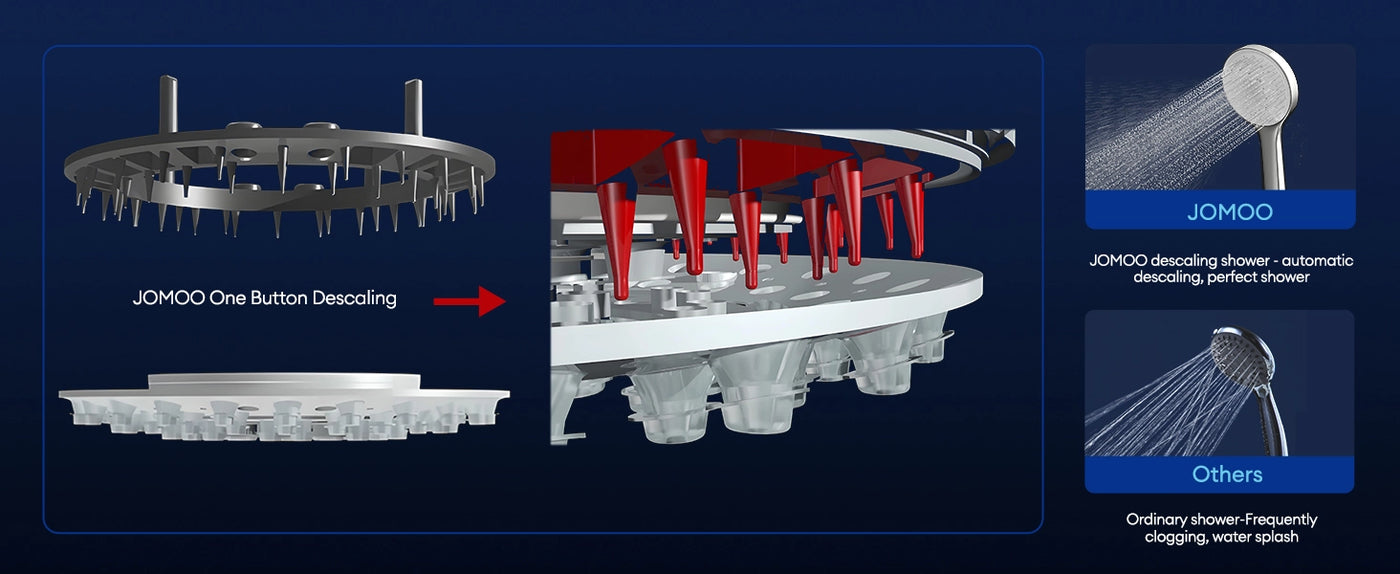 JOMOO One Button Descaling

JOMOO

JOMOO descaling shower - automatic descaling, perfect shower

Others

Ordinary shower-Frequently clogging, water splash