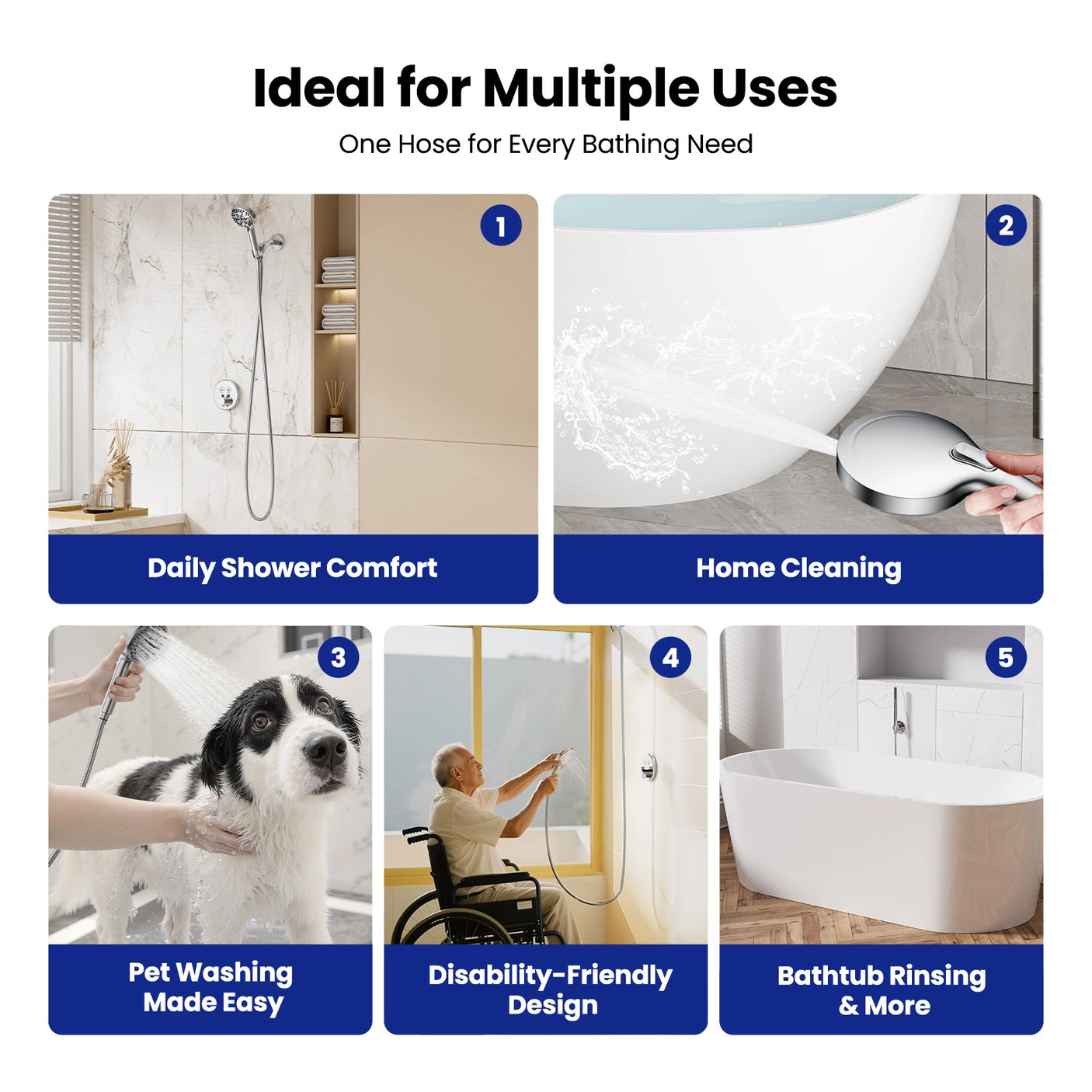 Ideal for Multiple Uses

One Hose for Every Bathing Need

1

Daily Shower Comfort

2

Home Cleaning

3

Pet Washing Made Easy

4

Disability-Friendly Design

5

Bathtub Rinsing & More