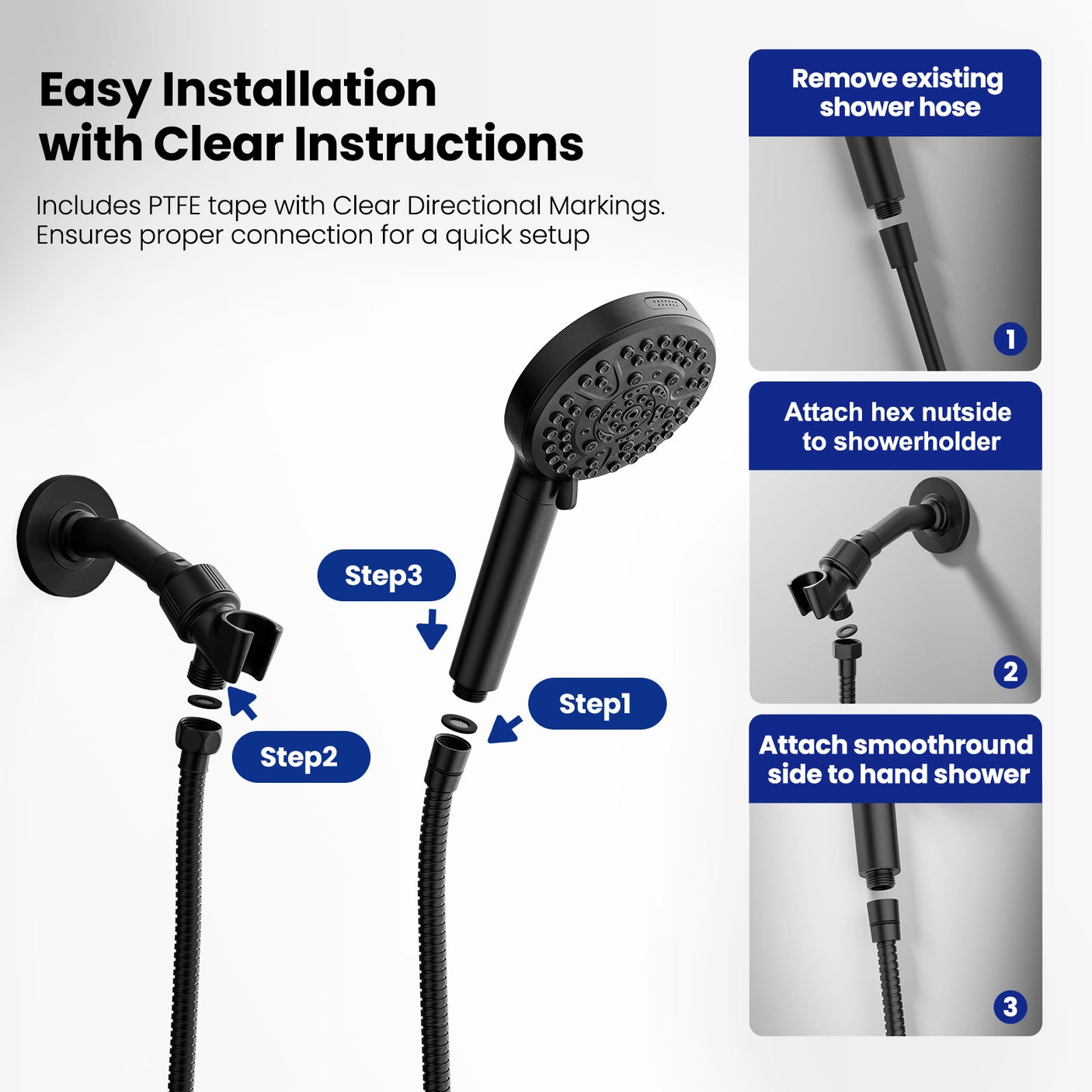 Easy Installation with Clear Instructions

Includes PTFE tape with Clear Directional Markings. Ensures proper connection for a quick setup

Step3

Step1

Step2

Remove existing shower hose

1

Attach hex nutside to showerholder

2

Attach smoothround side to hand shower

3