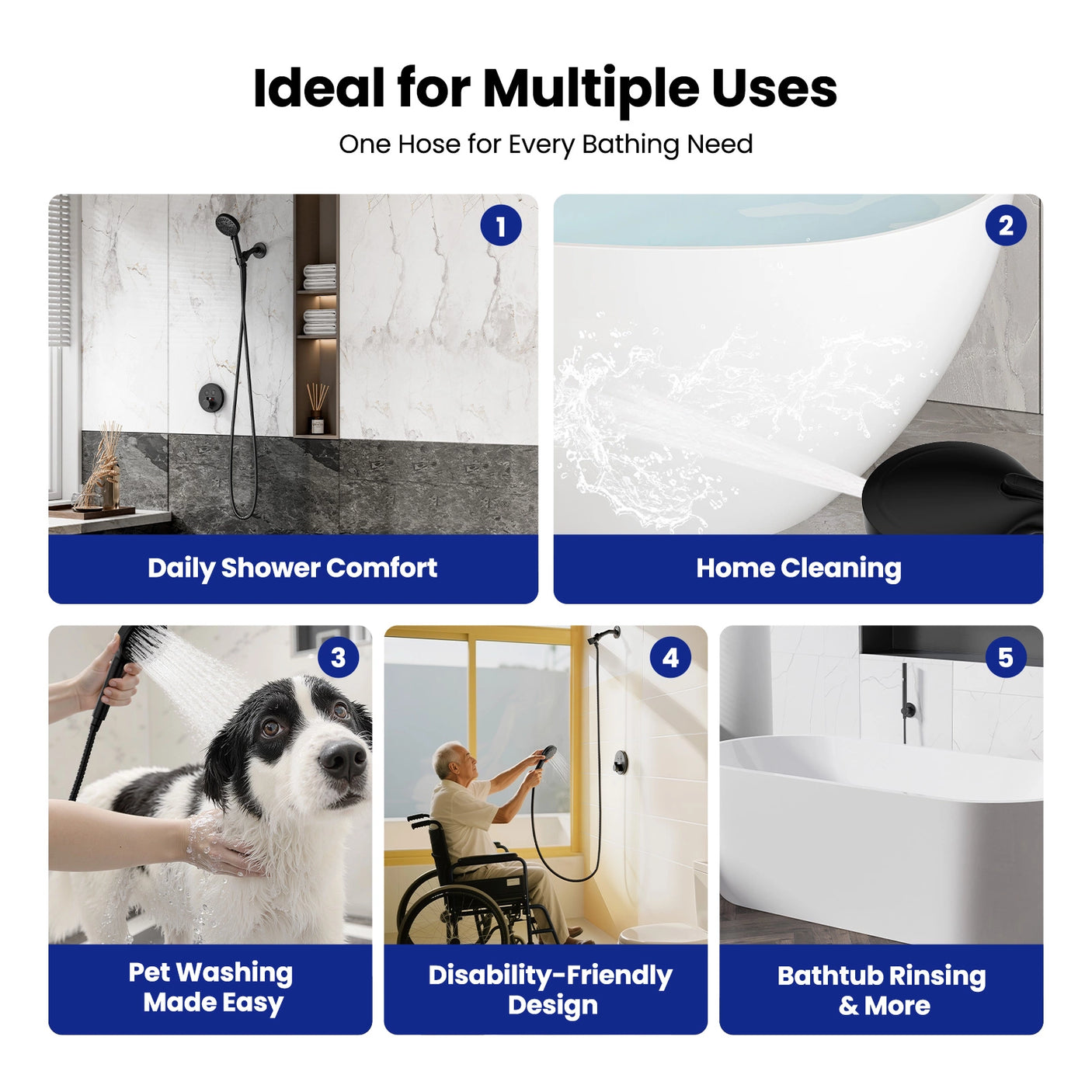 Ideal for Multiple Uses

One Hose for Every Bathing Need

1

Daily Shower Comfort

2

Home Cleaning

3

Pet Washing Made Easy

4

Disability-Friendly Design

5

Bathtub Rinsing & More