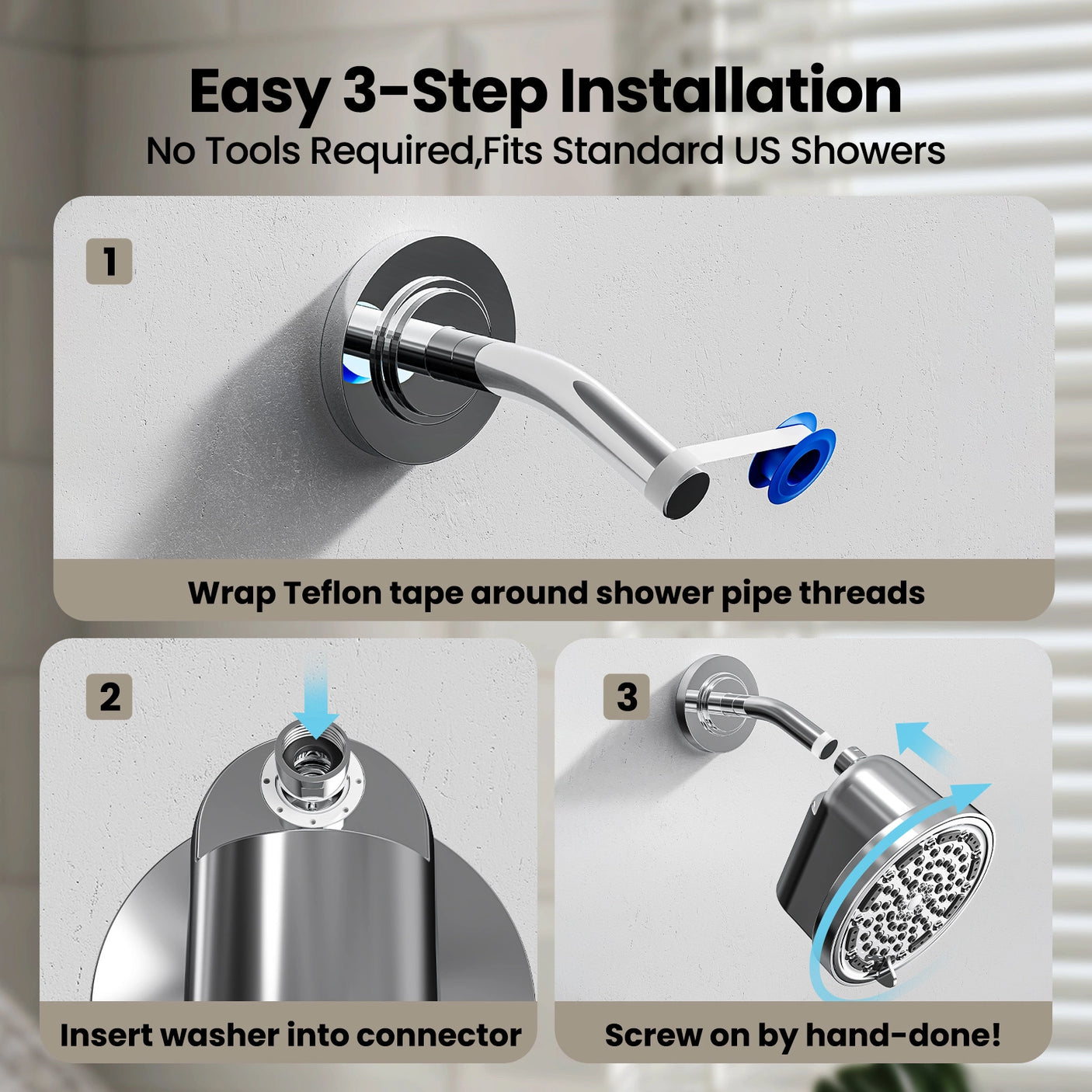 Easy 3-Step Installation

No Tools Required,Fits Standard US Showers

1

Wrap Teflon tape around shower pipe threads

2

Insert washer into connector

3

Screw on by hand-done!