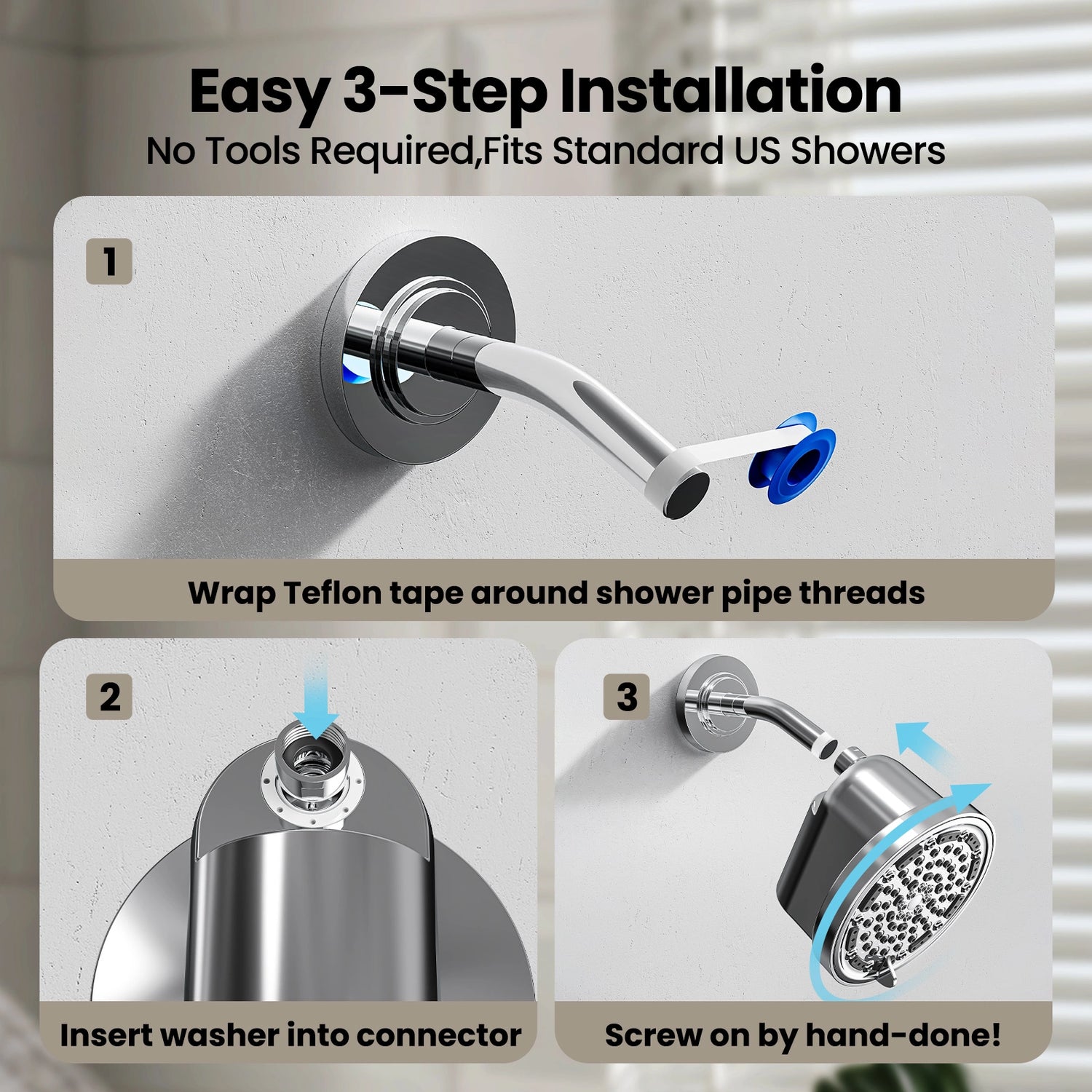 Easy 3-Step Installation
No Tools Required,Fits Standard US Showers

1

Wrap Teflon tape around shower pipe threads

2

Insert washer into connector

3

Screw on by hand-done!