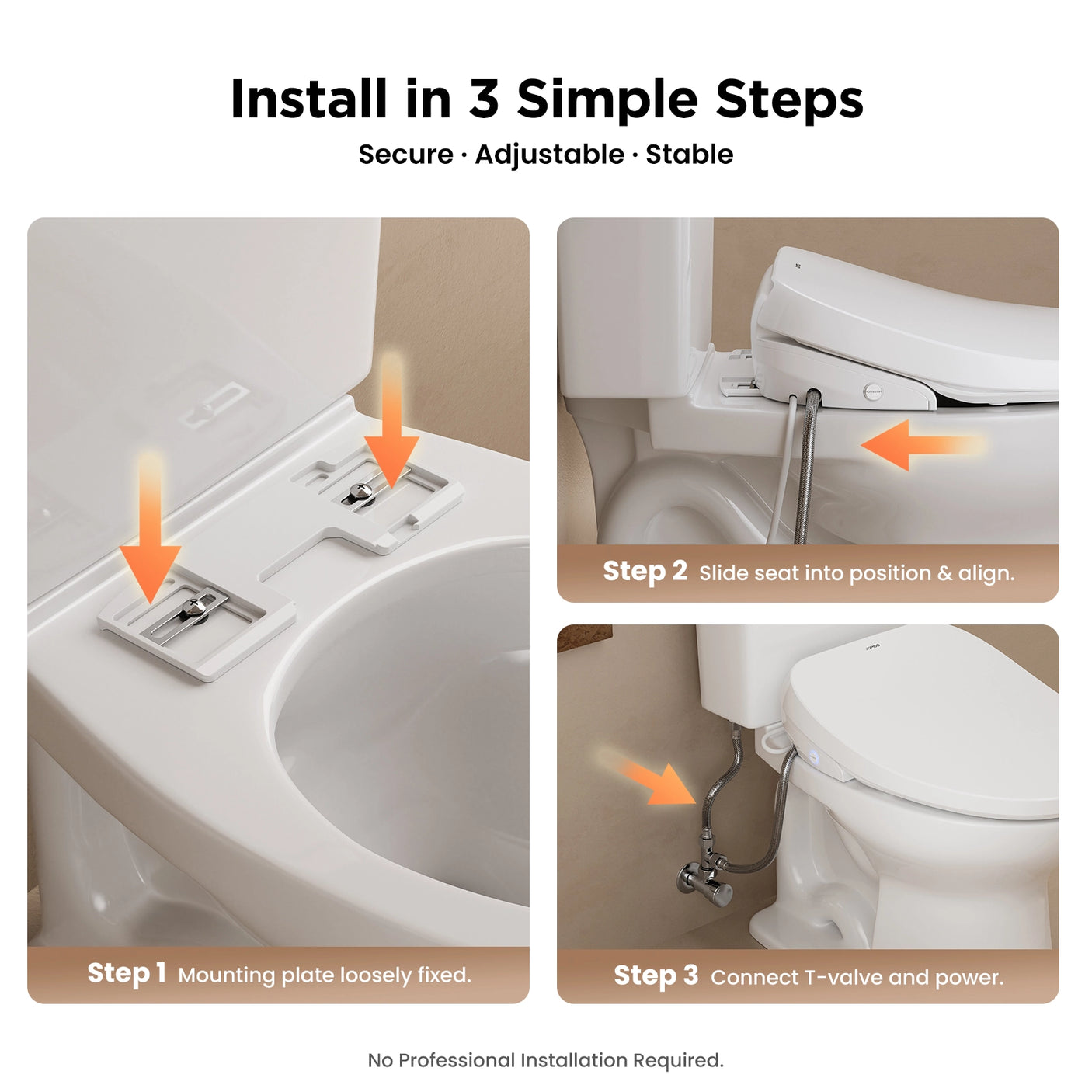 Install in 3 Simple Steps

Secure · Adjustable · Stable

Step 1 Mounting plate loosely fixed.

Step 2 Slide seat into position & align.

Step 3 Connect T-valve and power.

No Professional Installation Required.