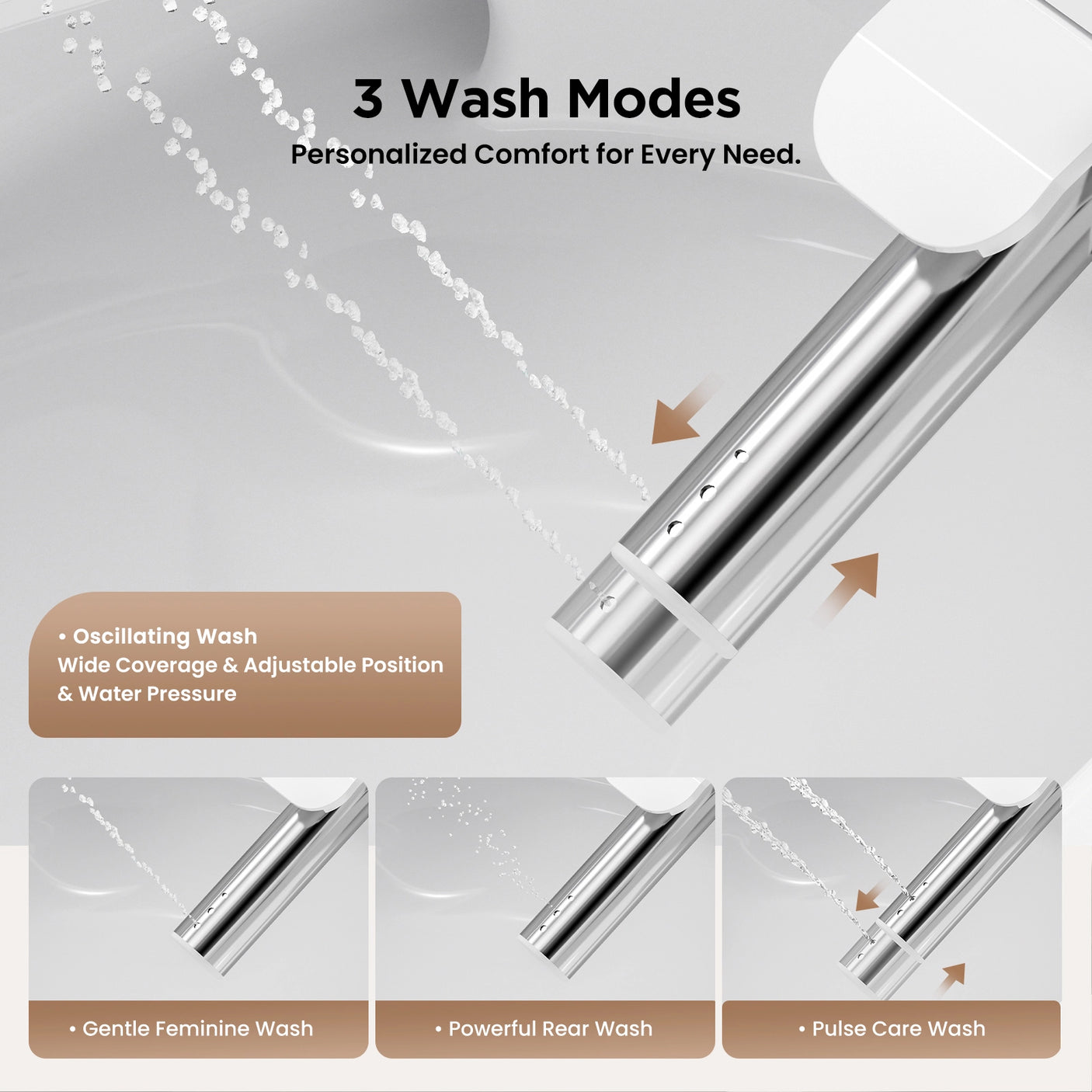 3 Wash Modes
Personalized Comfort for Every Need.

• Oscillating Wash
Wide Coverage & Adjustable Position & Water Pressure

• Gentle Feminine Wash

• Powerful Rear Wash

• Pulse Care Wash