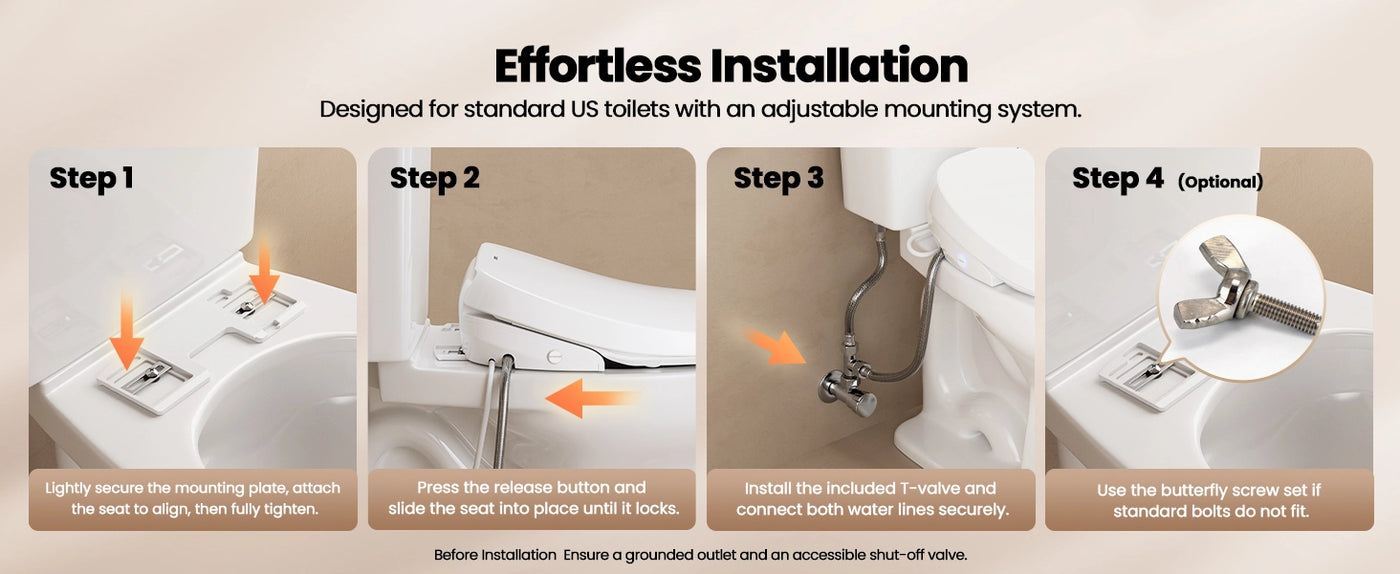 Effortless Installation

Designed for standard US toilets with an adjustable mounting system.

Step 1

Lightly secure the mounting plate, attach the seat to align, then fully tighten.

Step 2

Press the release button and slide the seat into place until it locks.

Step 3

Install the included T-valve and connect both water lines securely.

Step 4 (Optional)

Use the butterfly screw set if standard bolts do not fit.

Before Installation Ensure a grounded outlet and an accessible shut-off valve.