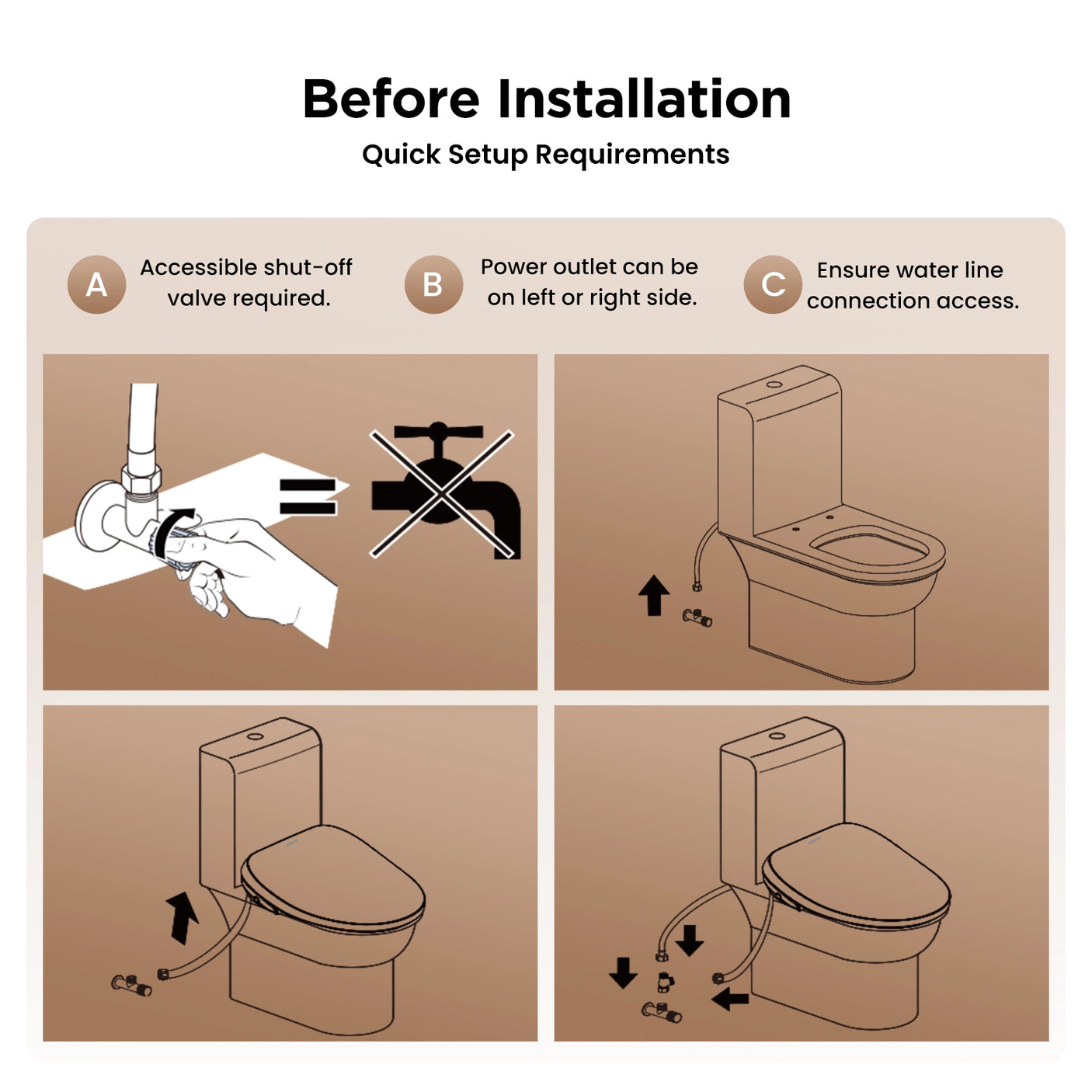 Before Installation
Quick Setup Requirements

A Accessible shut-off valve required.

B Power outlet can be on left or right side.

C Ensure water line connection access.