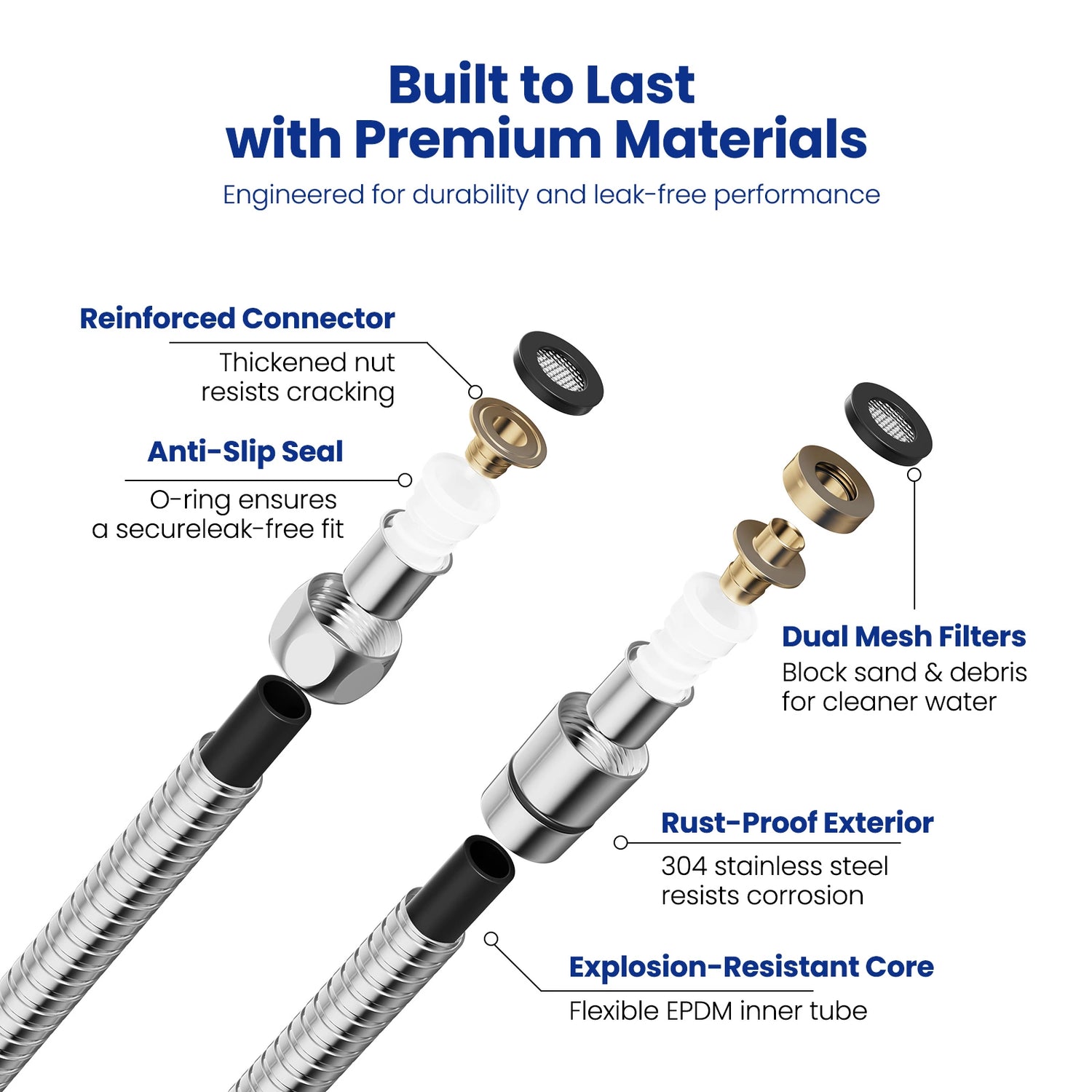 Built to Last with Premium Materials

Engineered for durability and leak-free performance

Reinforced Connector

Thickened nut resists cracking

Anti-Slip Seal

O-ring ensures a secureleak-free fit

Dual Mesh Filters

Block sand & debris for cleaner water

Rust-Proof Exterior

304 stainless steel resists corrosion

Explosion-Resistant Core

Flexible EPDM inner tube