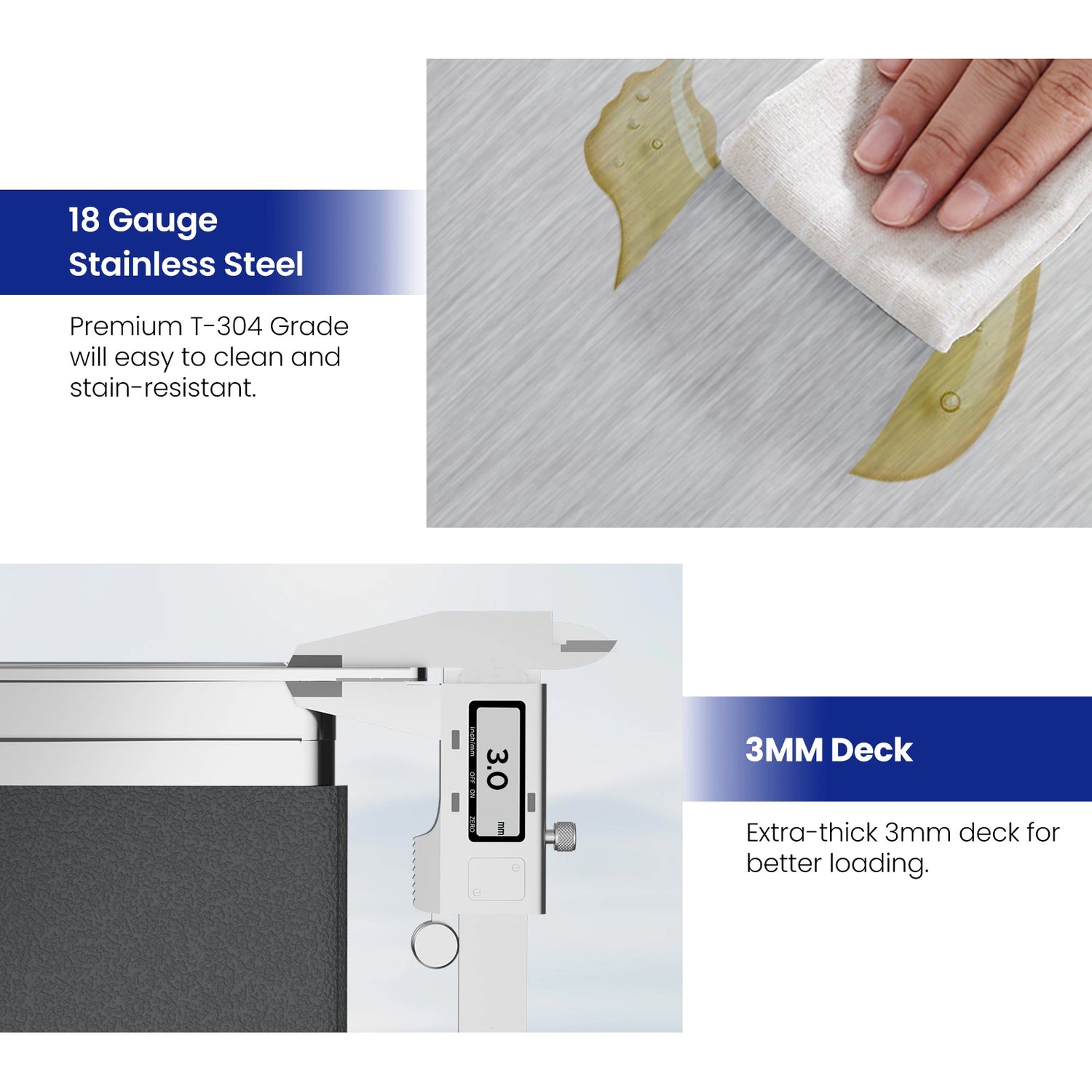 18 Gauge Stainless Steel

Premium T-304 Grade will easy to clean and stain-resistant.

inch/mm
OFF ON
ZERO
3.0
mm

3MM Deck

Extra-thick 3mm deck for better loading.