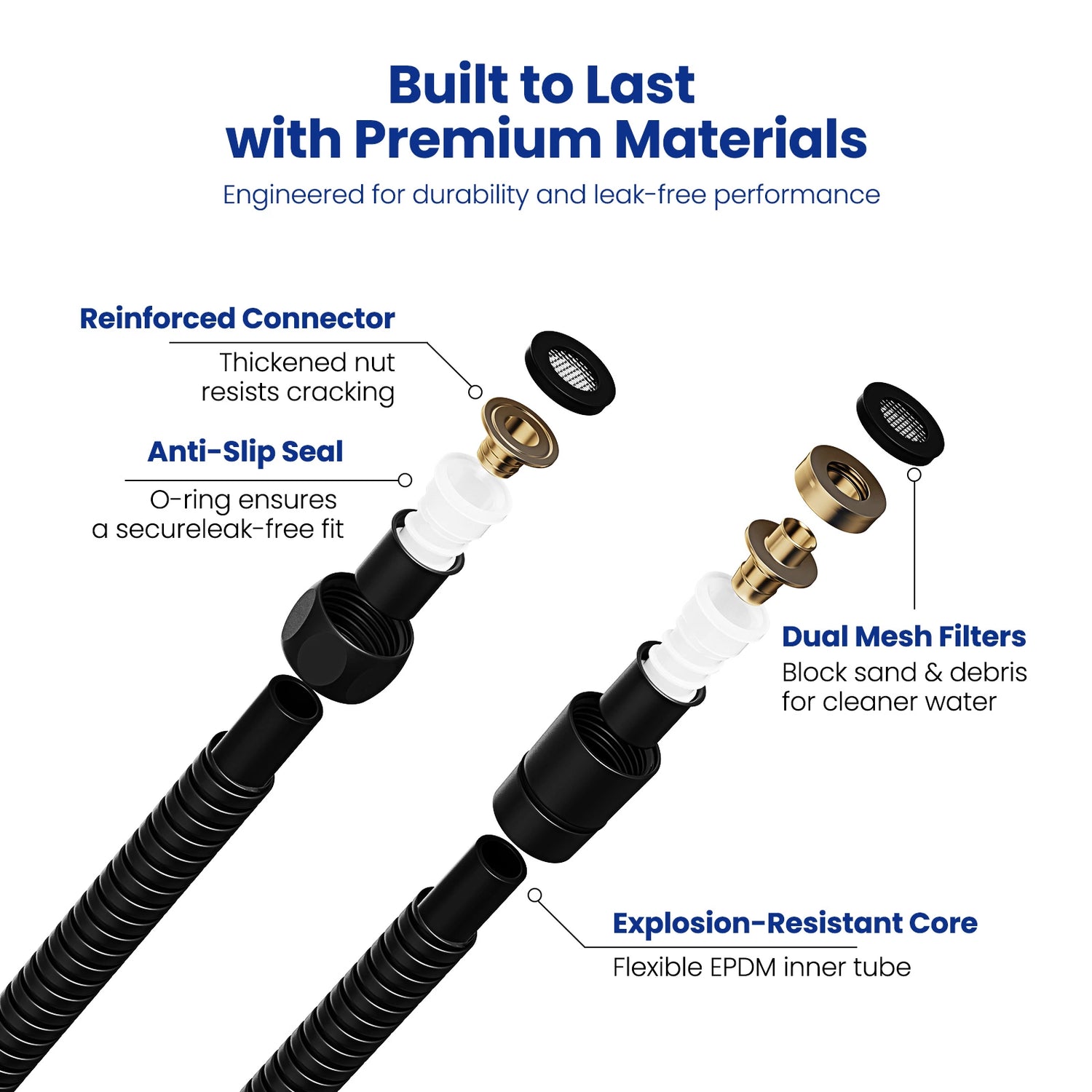 Built to Last
with Premium Materials

Engineered for durability and leak-free performance

Reinforced Connector

Thickened nut resists cracking

Anti-Slip Seal

O-ring ensures a secureleak-free fit

Dual Mesh Filters

Block sand & debris for cleaner water

Explosion-Resistant Core

Flexible EPDM inner tube