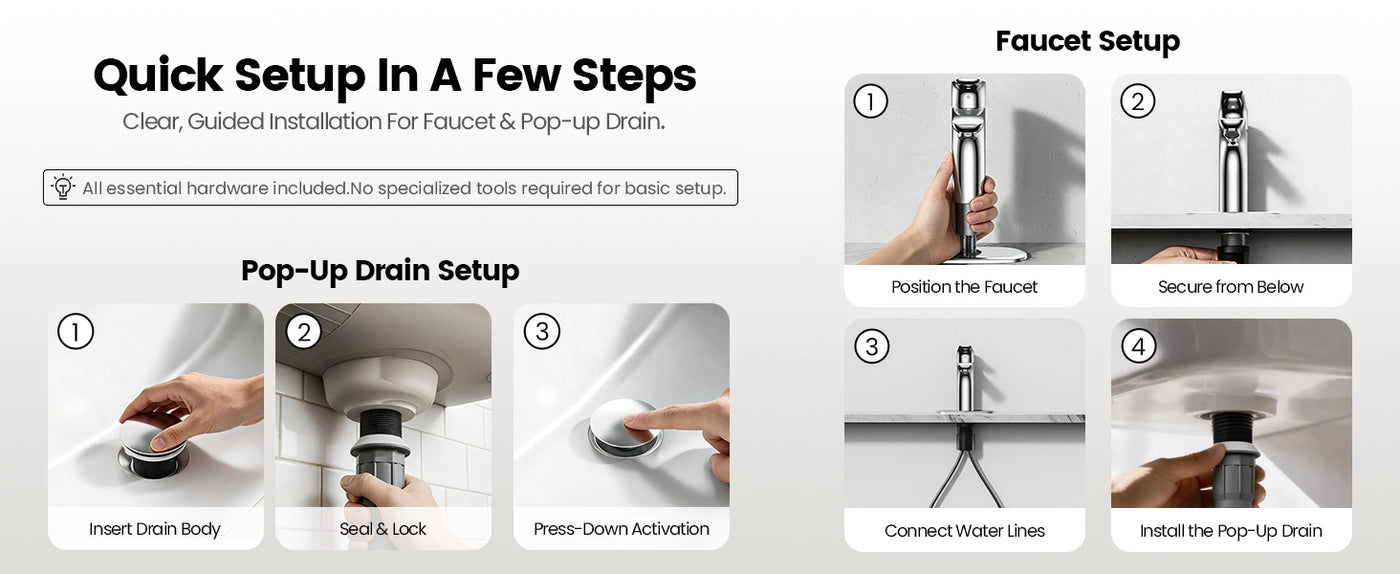 Quick Setup In A Few Steps

Clear, Guided Installation For Faucet & Pop-up Drain.

All essential hardware included.No specialized tools required for basic setup.

Pop-Up Drain Setup

1
Insert Drain Body

2
Seal & Lock

3
Press-Down Activation

Faucet Setup

1
Position the Faucet

2
Secure from Below

3
Connect Water Lines

4
Install the Pop-Up Drain