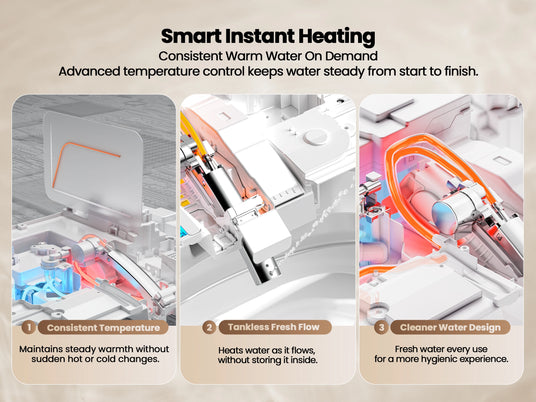 Smart Instant Heating
Consistent Warm Water On Demand
Advanced temperature control keeps water steady from start to finish.

1 Consistent Temperature
Maintains steady warmth without sudden hot or cold changes.

2 Tankless Fresh Flow
Heats water as it flows, without storing it inside.

3 Cleaner Water Design
Fresh water every use for a more hygienic experience.