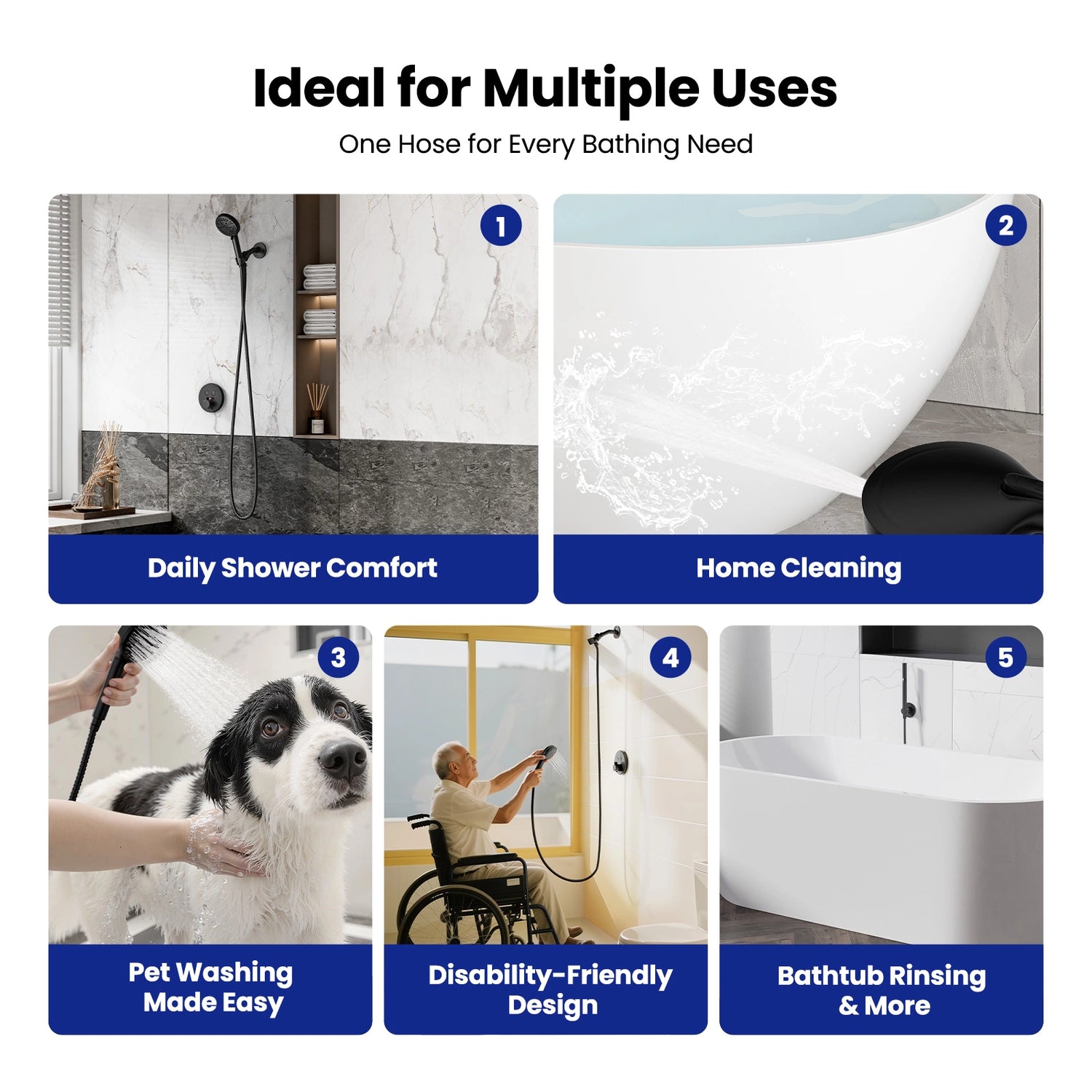 Ideal for Multiple Uses

One Hose for Every Bathing Need

1

Daily Shower Comfort

2

Home Cleaning

3

Pet Washing Made Easy

4

Disability-Friendly Design

5

Bathtub Rinsing & More