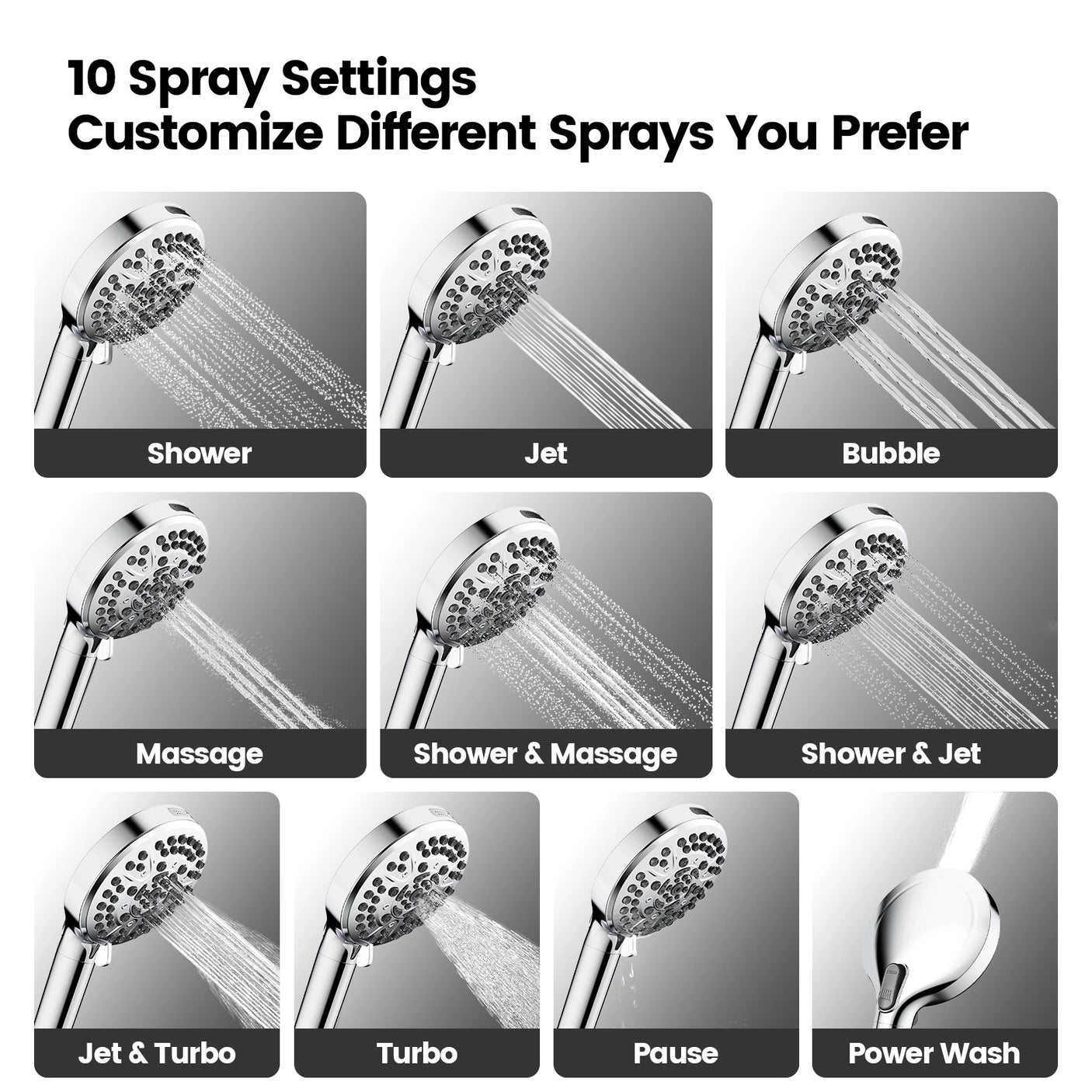 10 Spray Settings
Customize Different Sprays You Prefer

Shower

Jet

Bubble

Massage

Shower & Massage

Shower & Jet

Jet & Turbo

Turbo

Pause

Power Wash